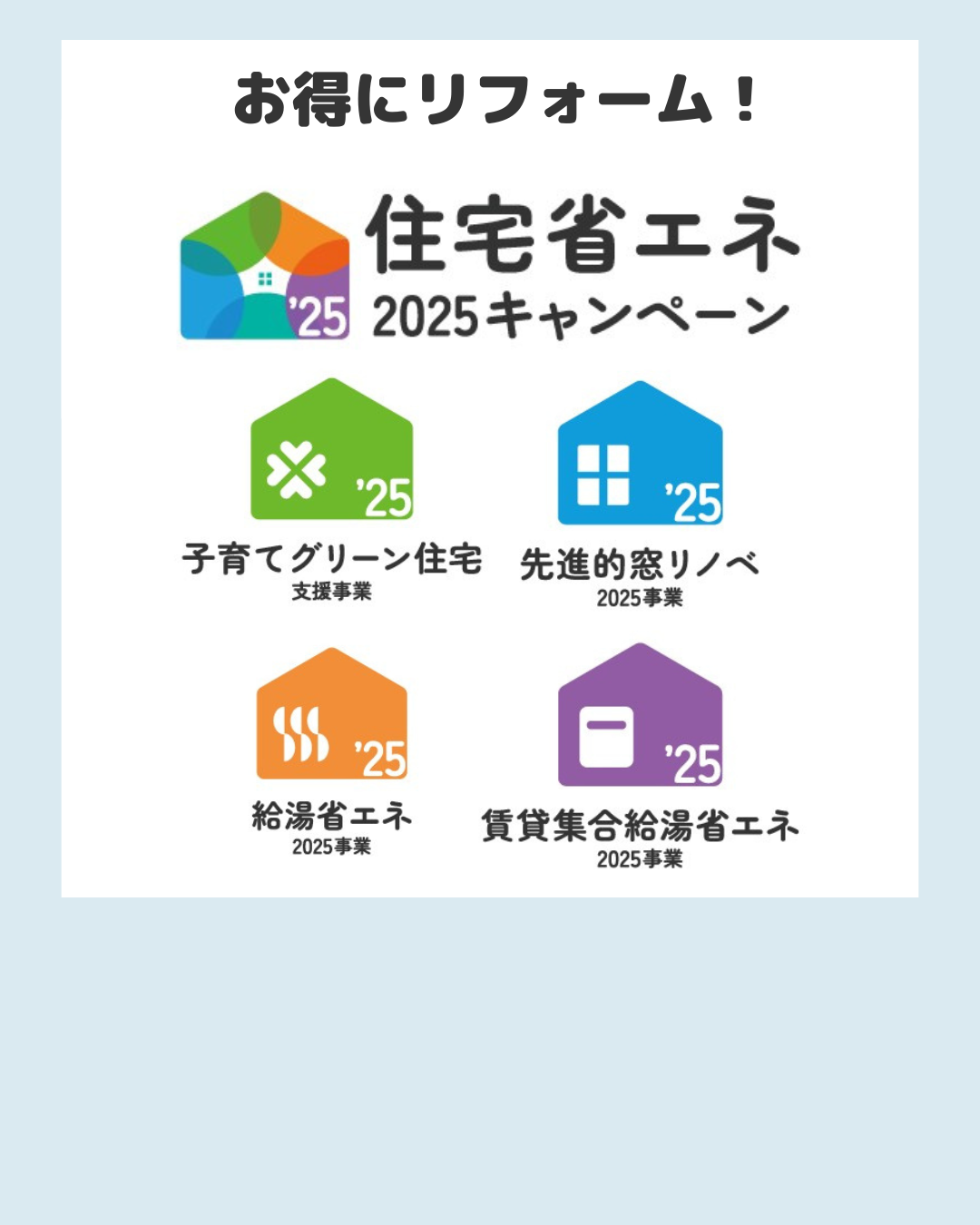 お得にリフォーム！

'25
住宅省エネ
2025キャンペーン

'25
子育てグリーン住宅
支援事業

'25
先進的窓リノベ
2025事業

'25
給湯省エネ
2025事業

'25
賃貸集合給湯省エネ
2025事業